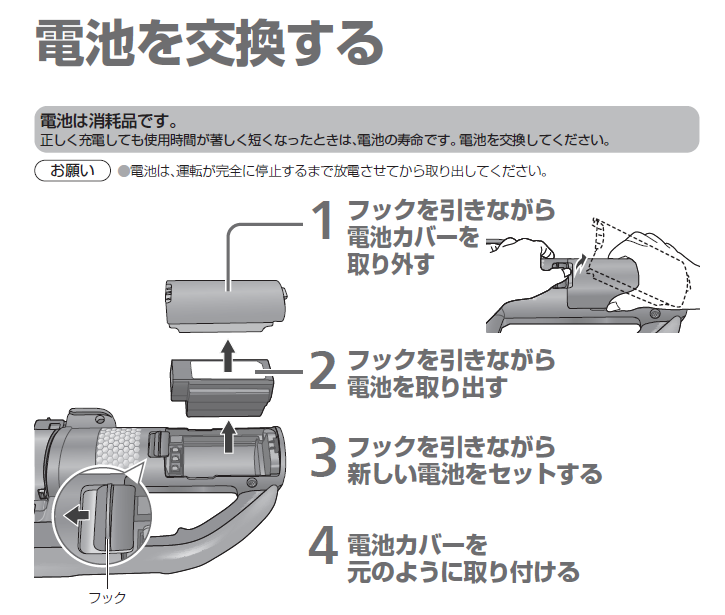 電池を交換する

電池は消耗品です。
正しく充電しても使用時間が著しく短くなったときは、電池の寿命です。電池を交換してください。

お願い ●電池は、運転が完全に停止するまで放電させてから取り出してください。

1 フックを引きながら電池カバーを取り外す

2 フックを引きながら電池を取り出す

3 フックを引きながら新しい電池をセットする

4 電池カバーを元のように取り付ける

フック