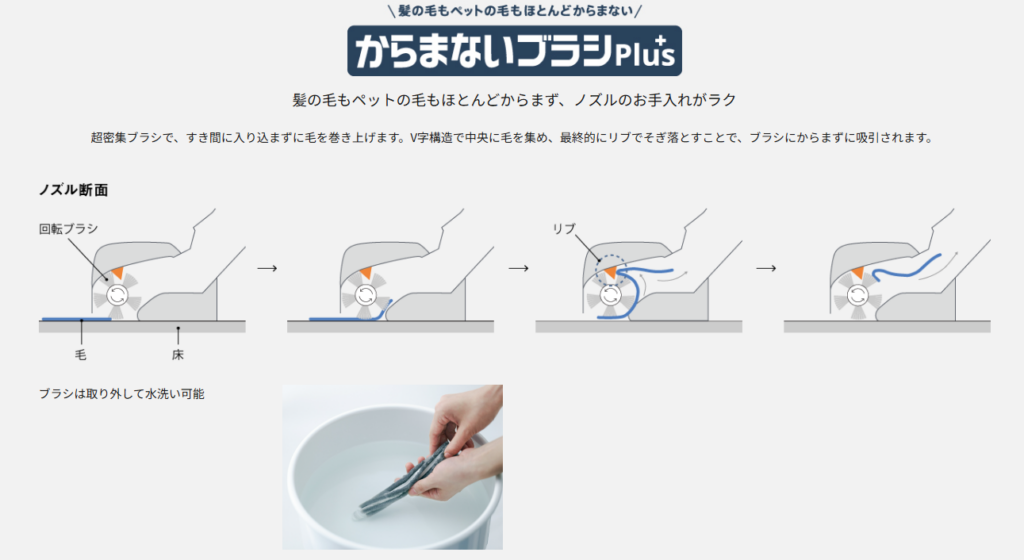 ＼髪の毛もペットの毛もほとんどからまない／

からまないブラシPlus

髪の毛もペットの毛もほとんどからまず、ノズルのお手入れがラク

超密集ブラシで、すき間に入り込まずに毛を巻き上げます。V字構造で中央に毛を集め、最終的にリブでそぎ落とすことで、ブラシにからまずに吸引されます。

ノズル断面

回転ブラシ

毛

床

→

→

リブ

→

ブラシは取り外して水洗い可能