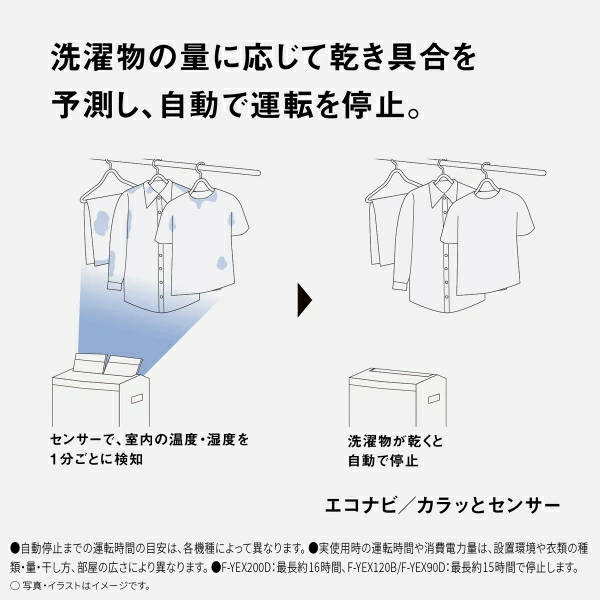 洗濯物の量に応じて乾き具合を予測し、自動で運転を停止。

センサーで、室内の温度・湿度を1分ごとに検知

洗濯物が乾くと自動で停止

エコナビ／カラッとセンサー

●自動停止までの運転時間の目安は、各機種によって異なります。●実使用時の運転時間や消費電力量は、設置環境や衣類の種類・量・干し方、部屋の広さにより異なります。●F-YEX200D：最長約16時間、F-YEX120B/F-YEX90D：最長約15時間で停止します。
○ 写真・イラストはイメージです。