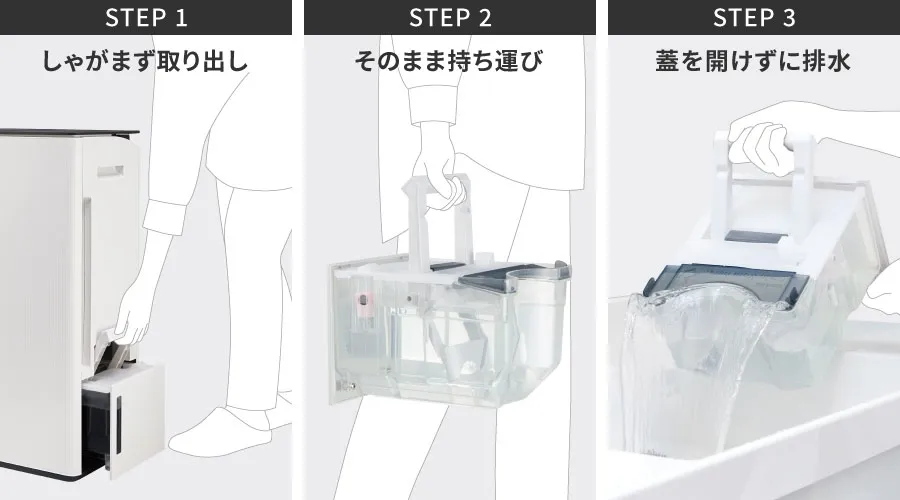 STEP 1
しゃがまず取り出し

STEP 2
そのまま持ち運び

STEP 3
蓋を開けずに排水